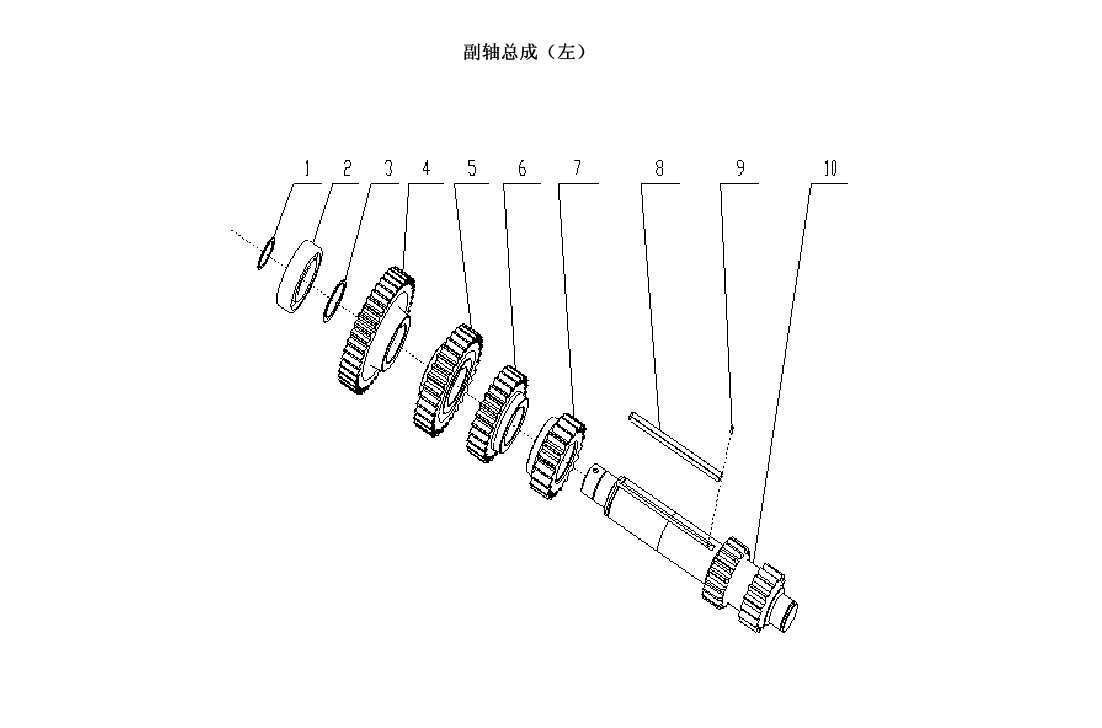 副轴总成（左）

1 2 3 4 5 6 7 8 9 10