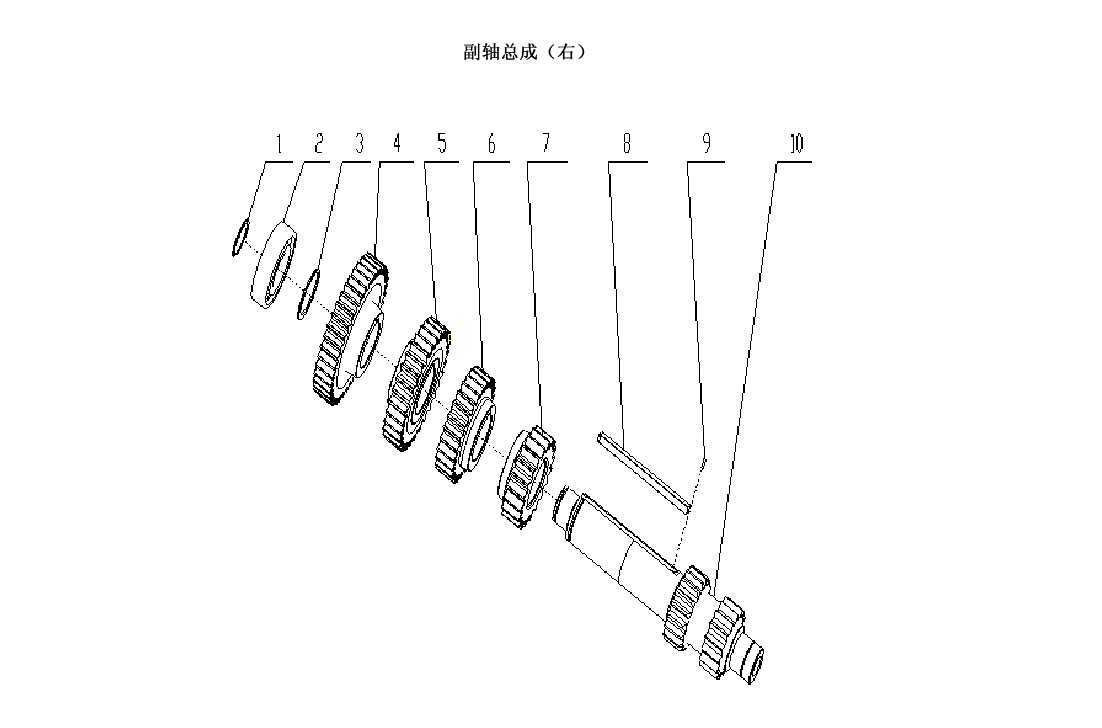 副轴总成（右）

1 2 3 4 5 6 7 8 9 10