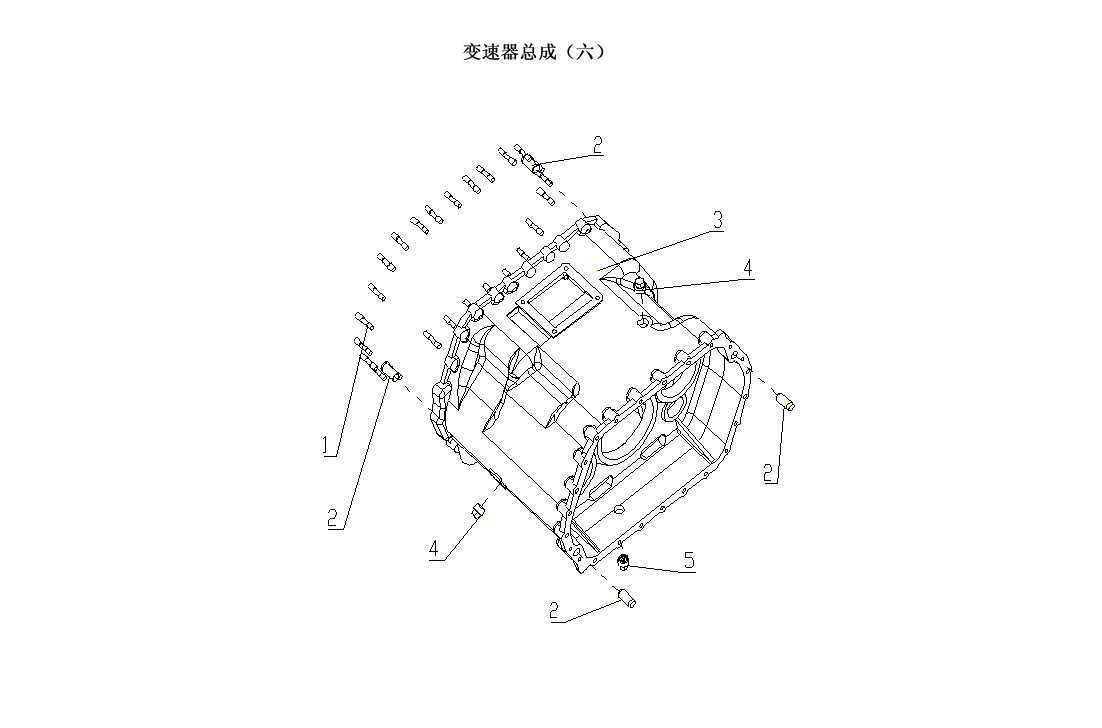 变速器总成（六）

2
3
4
1
2
2
4
5
2