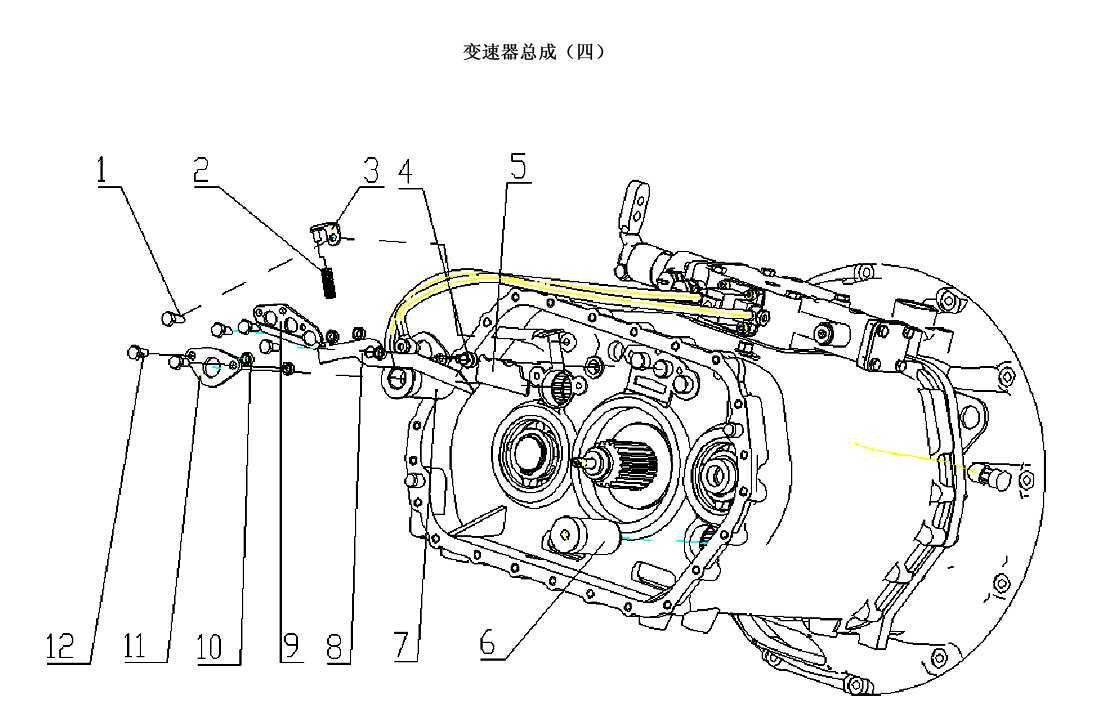 变速器总成（四）

1
2
3
4
5
12
11
10
9
8
7
6