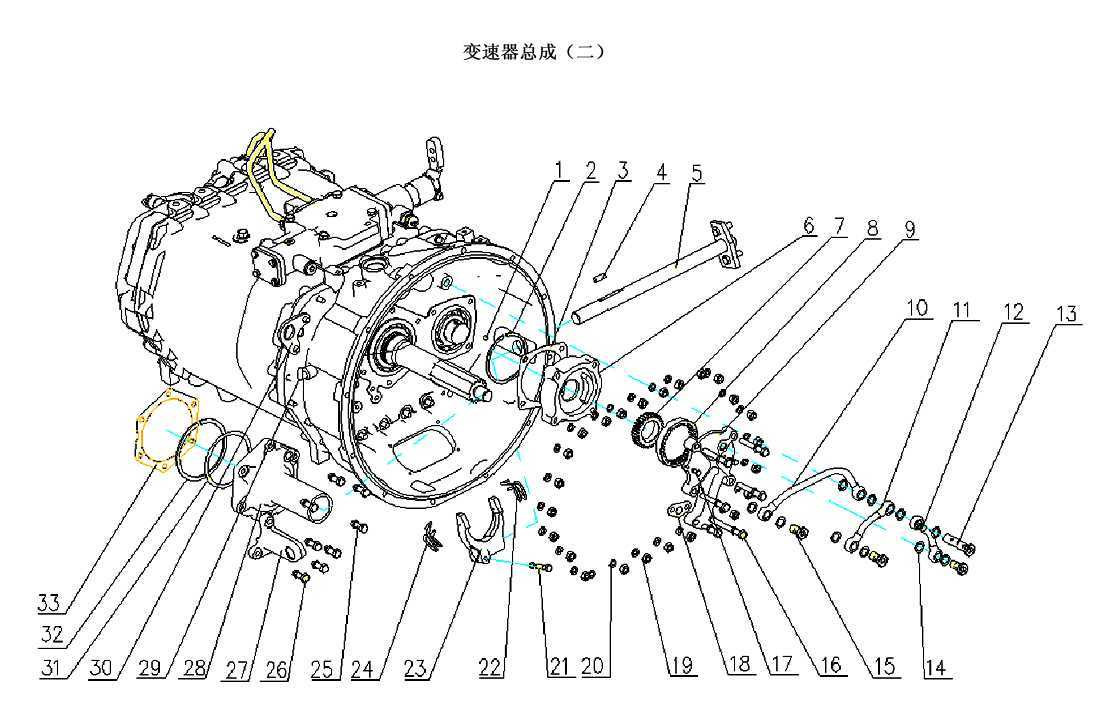 变速器总成（二）

1 2 3 4 5 6 7 8 9 10 11 12 13

33 32 31 30 29 28 27 26 25 24 23 22 21 20 19 18 17 16 15 14