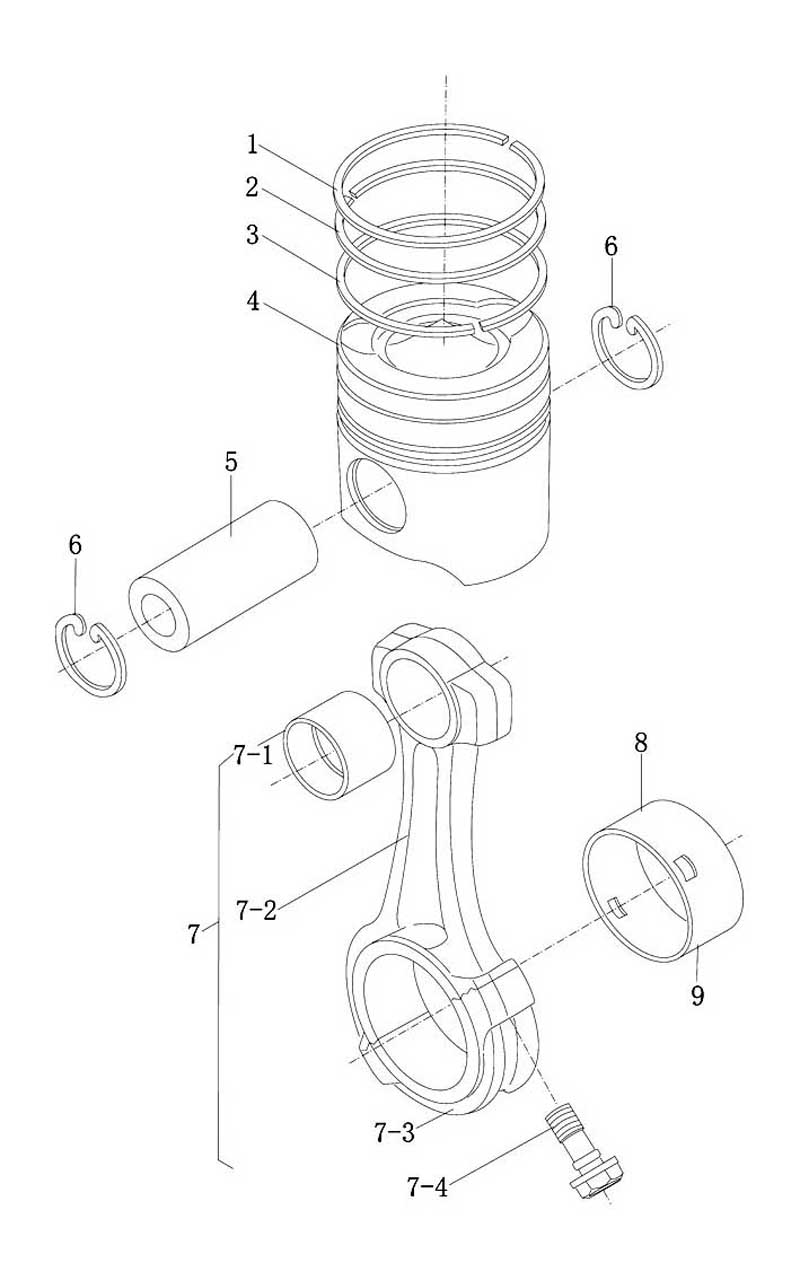 1
2
3
4
6
5
6
7-1
8
7-2
7
9
7-3
7-4