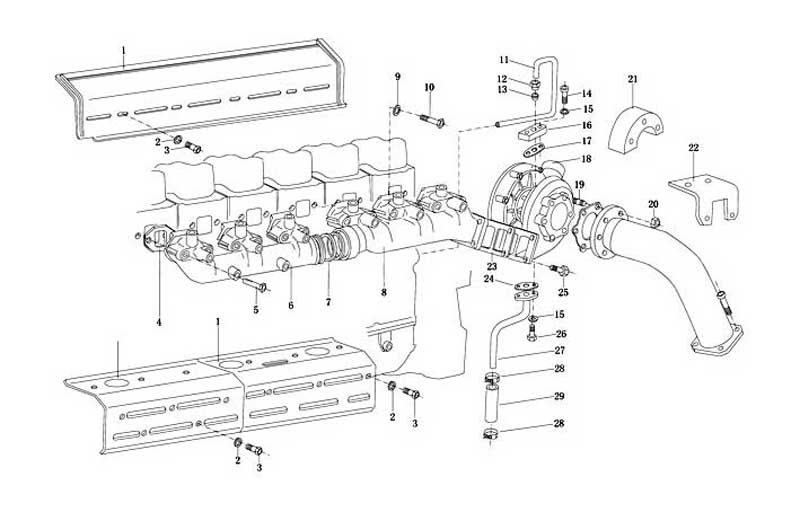 1
2
3
9
10
11
12
13
14
15
16
17
18
21
22
19
20
4
5
6
7
8
23
24
25
15
26
27
28
29
28
1
2
3
2
3