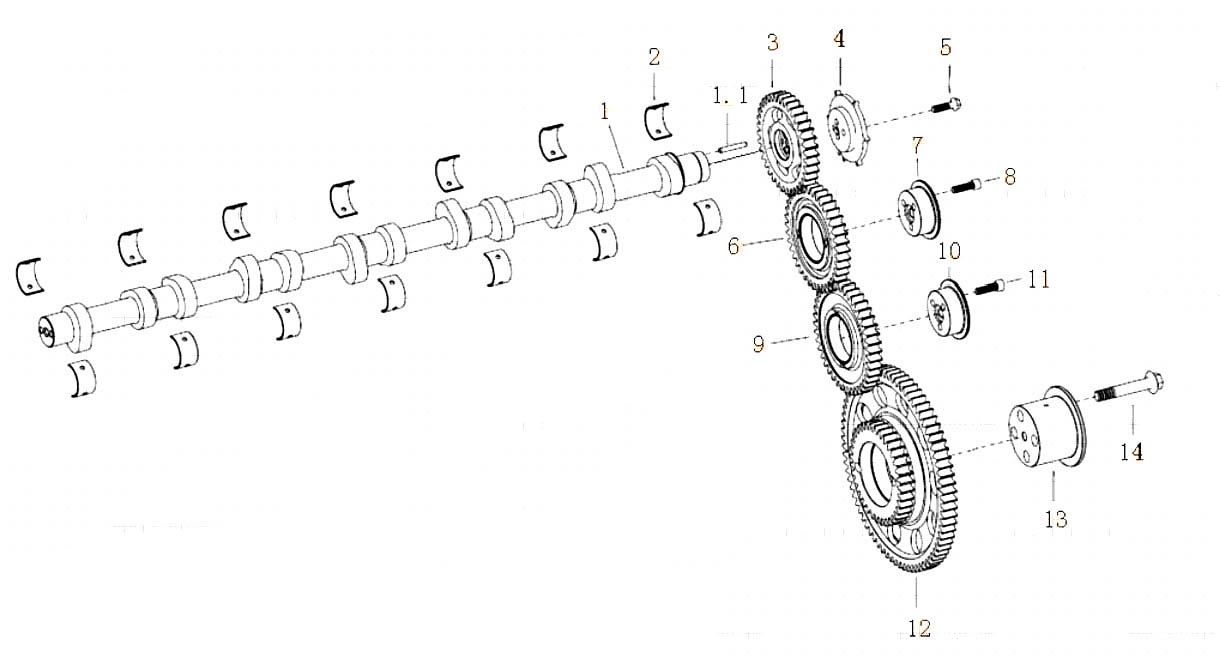 2
3
4
5
1. 1
1
7
8
6
10
11
9
14
13
12