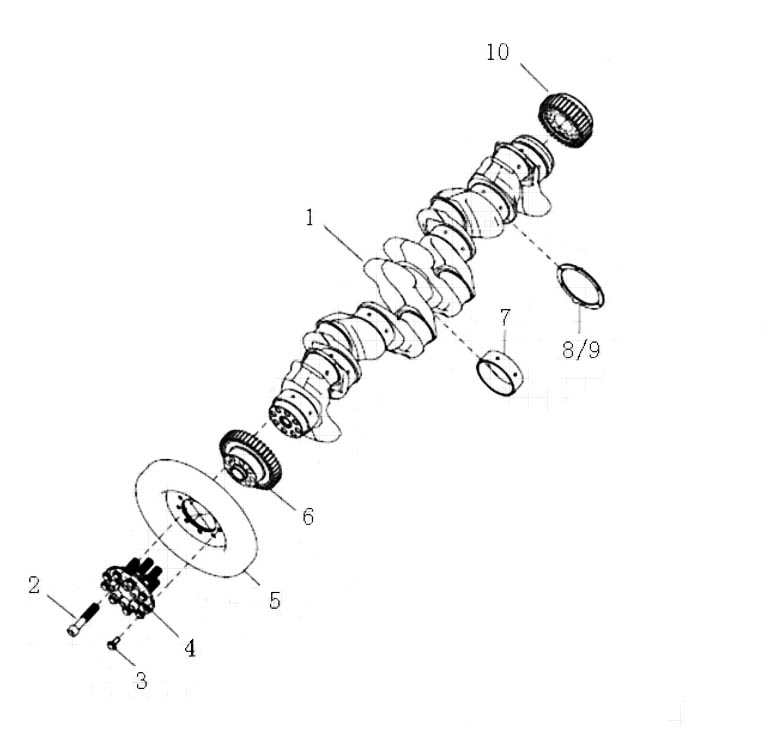 10
1
7
8/9
6
5
2
4
3