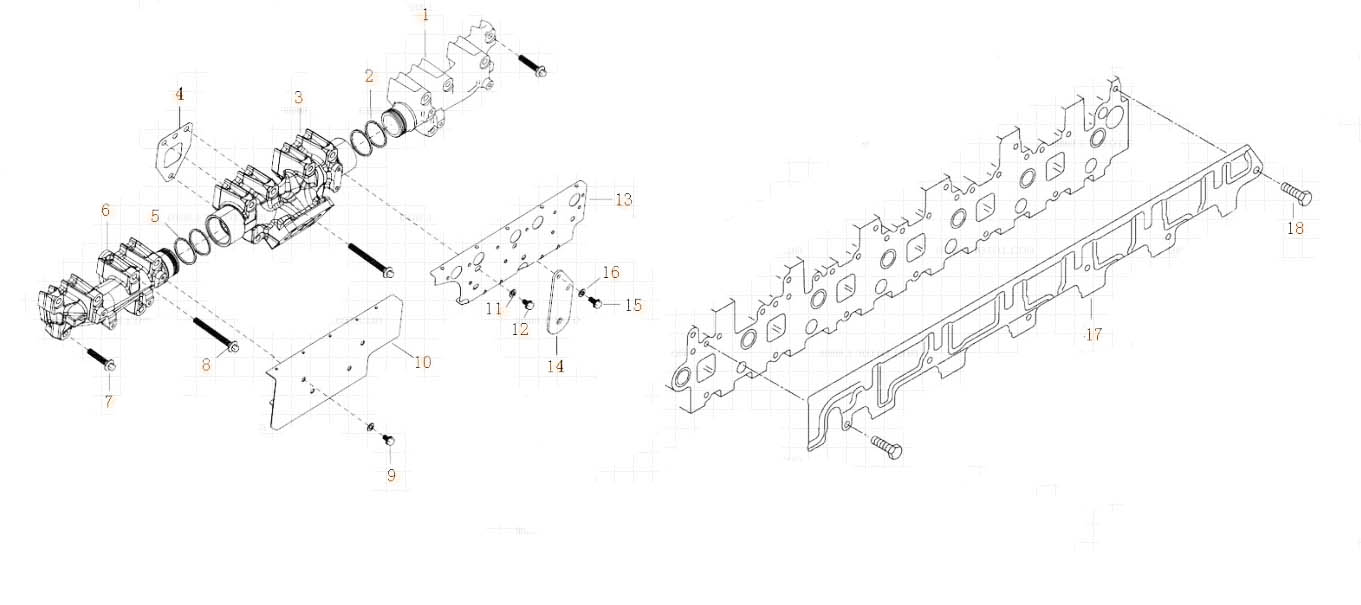 1
2
3
4
5
6
7
8
9
10
11
12
13
14
15
16
17
18