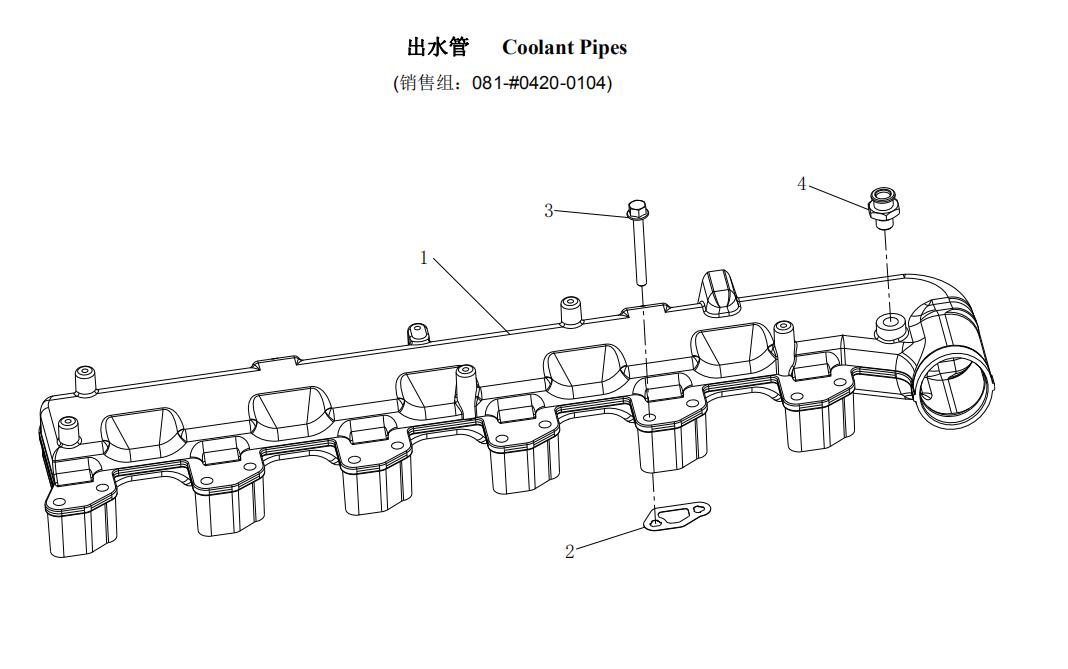 出水管 Coolant Pipes

(销售组：081-#0420-0104)

4

3

1

2