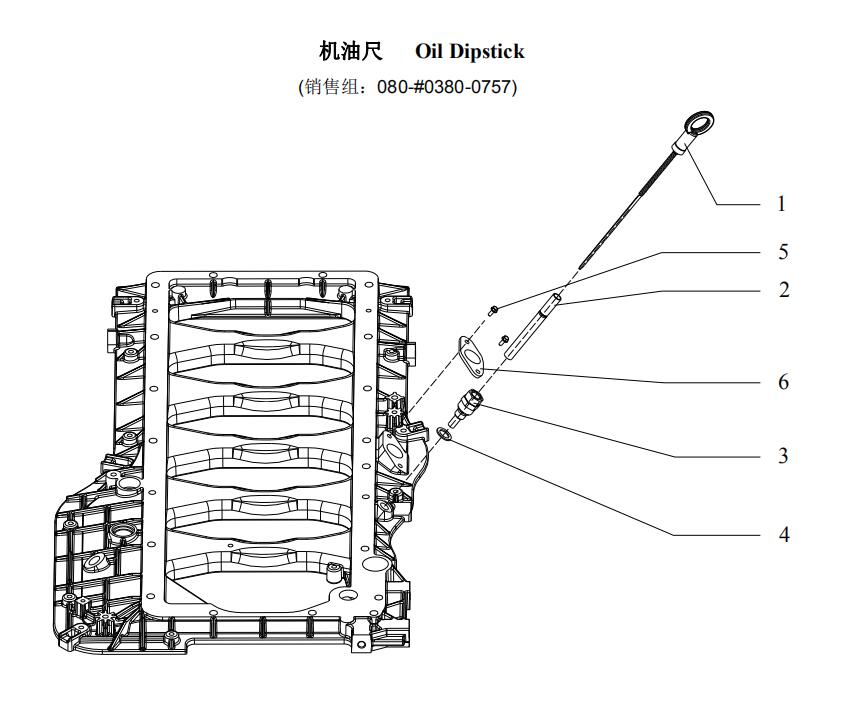 机油尺 Oil Dipstick
(销售组：080-#0380-0757)

1
5
2
6
3
4