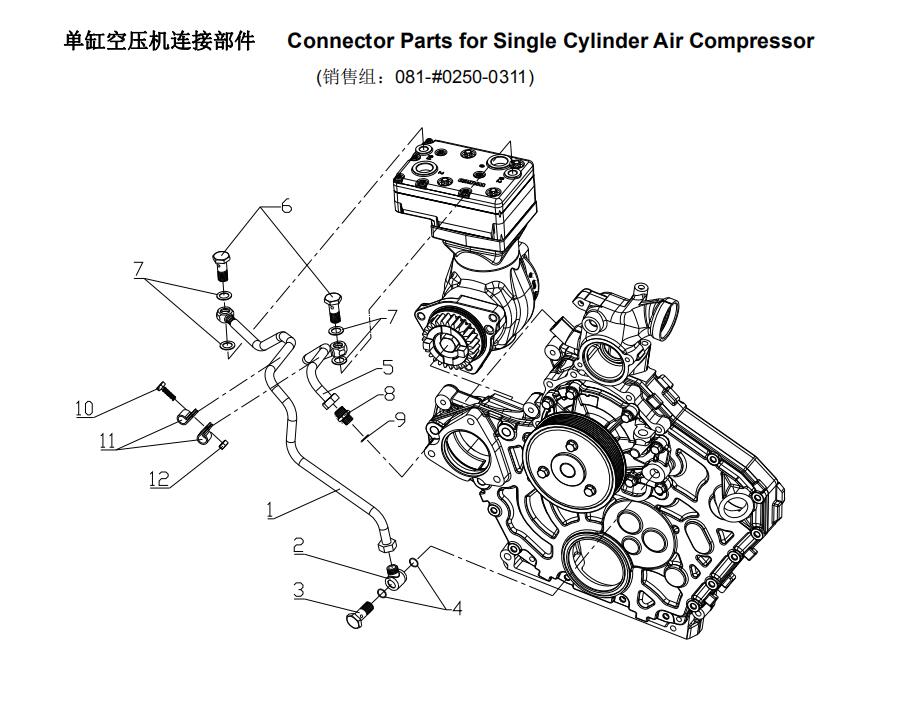 单缸空压机连接部件 Connector Parts for Single Cylinder Air Compressor

(销售组：081-#0250-0311)

6
7
7
5
8
9
10
11
12
1
2
3
4