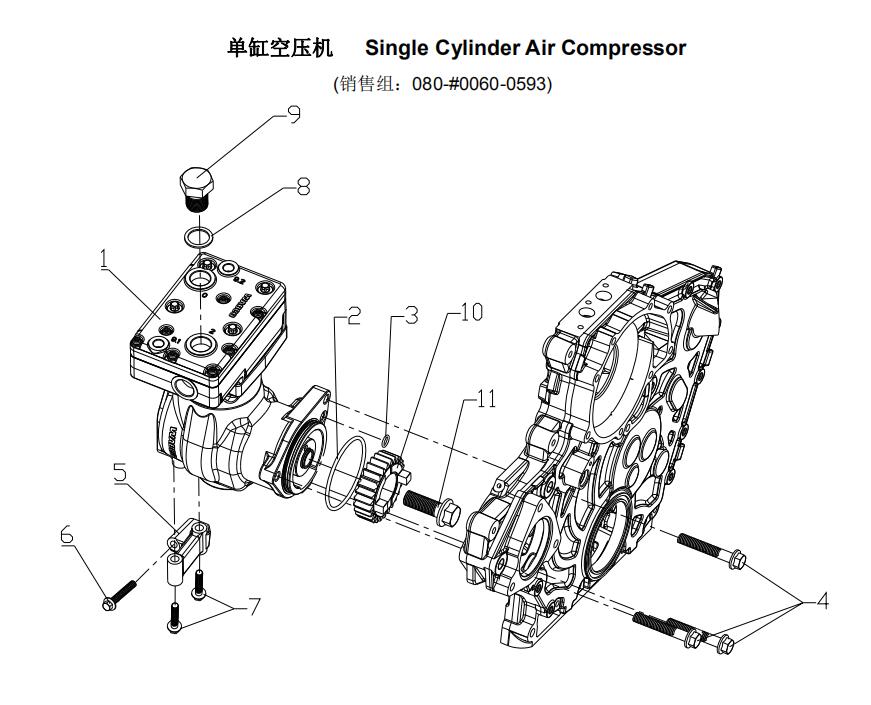 单缸空压机 Single Cylinder Air Compressor

(销售组：080-#0060-0593)

9
8
1
2
3
10
11
5
6
7
4