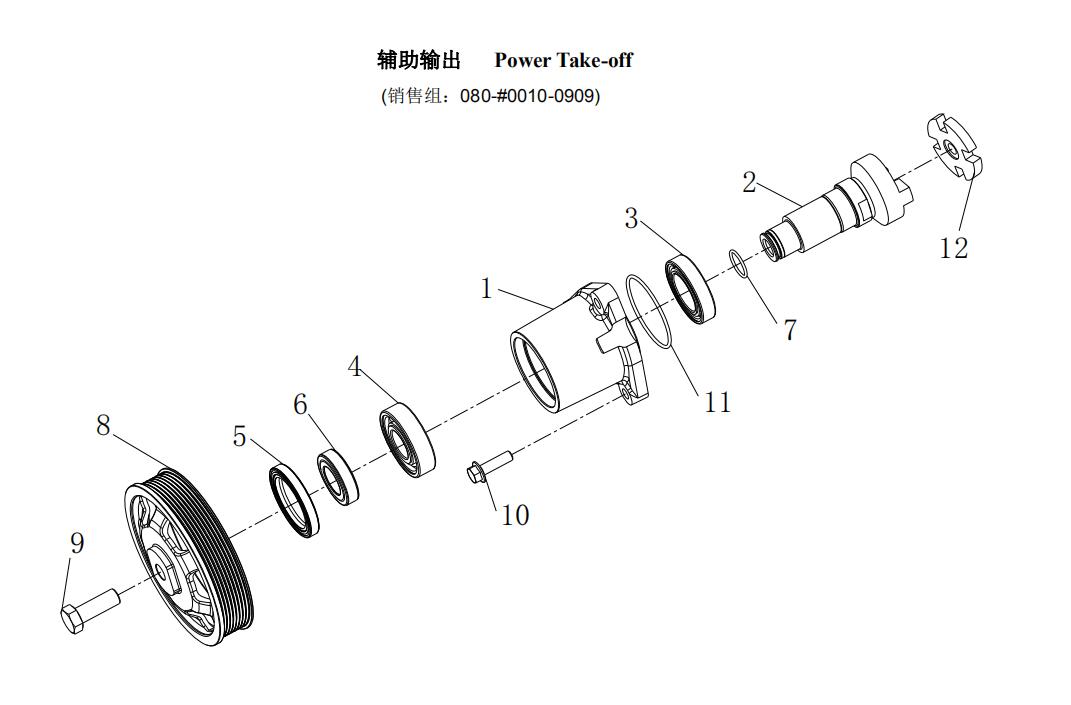 辅助输出　Power Take-off

(销售组：080-#0010-0909)

2
12
3
7
1
11
4
6
5
8
10
9