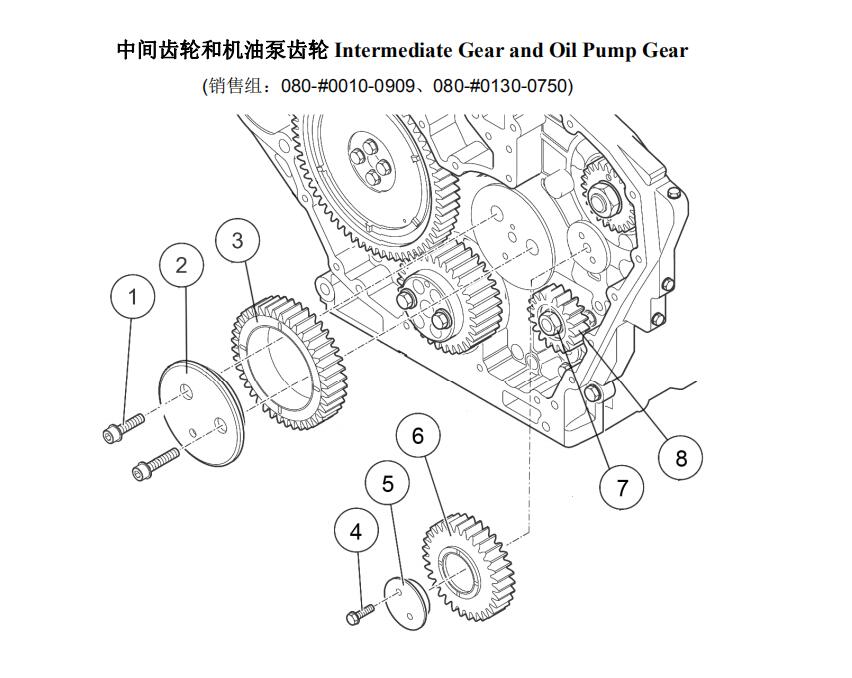 中间齿轮和机油泵齿轮 Intermediate Gear and Oil Pump Gear
(销售组：080-#0010-0909、080-#0130-0750)

1
2
3
4
5
6
7
8